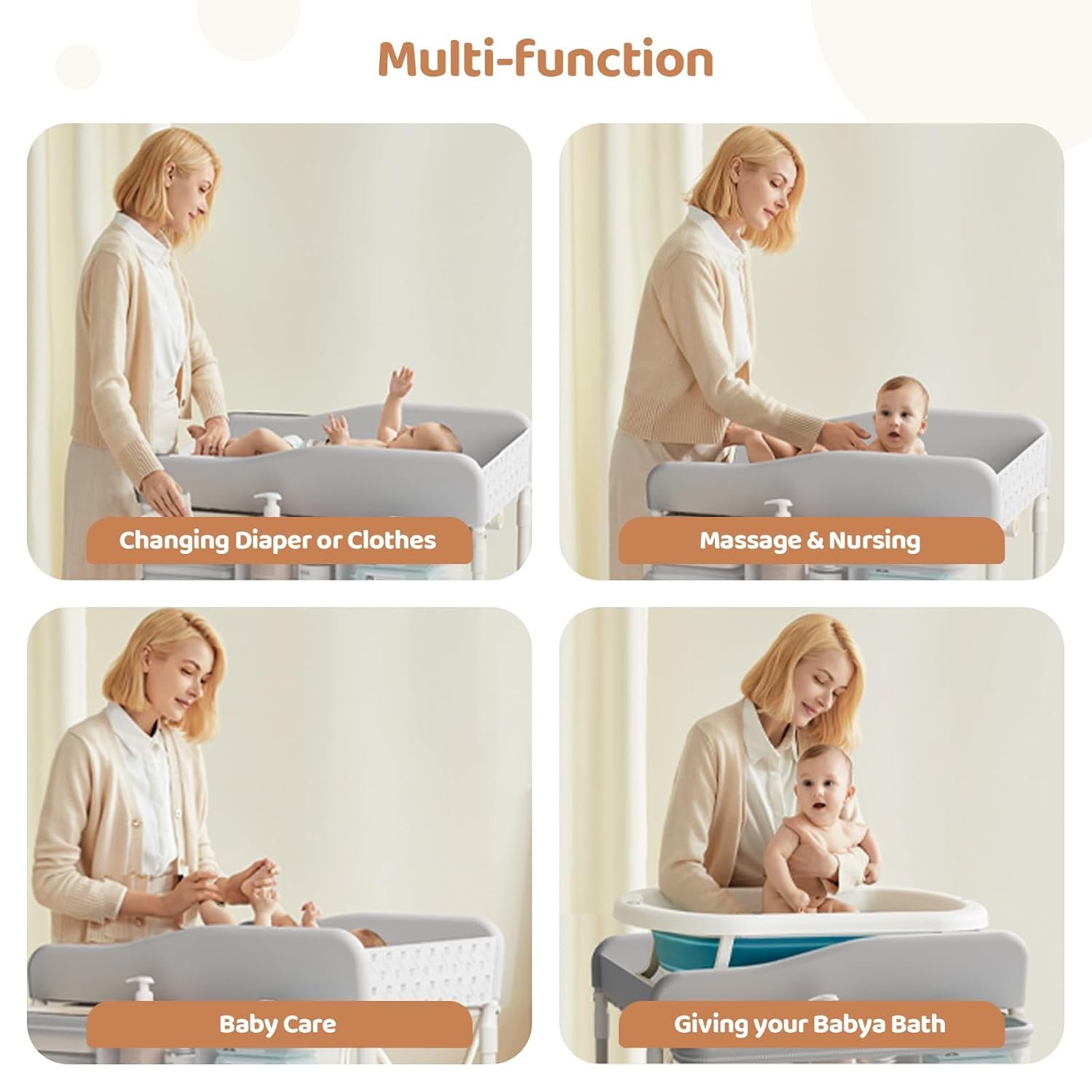 Multi-function

Changing Diaper or Clothes

Massage & Nursing

Baby Care

Giving your Babya Bath