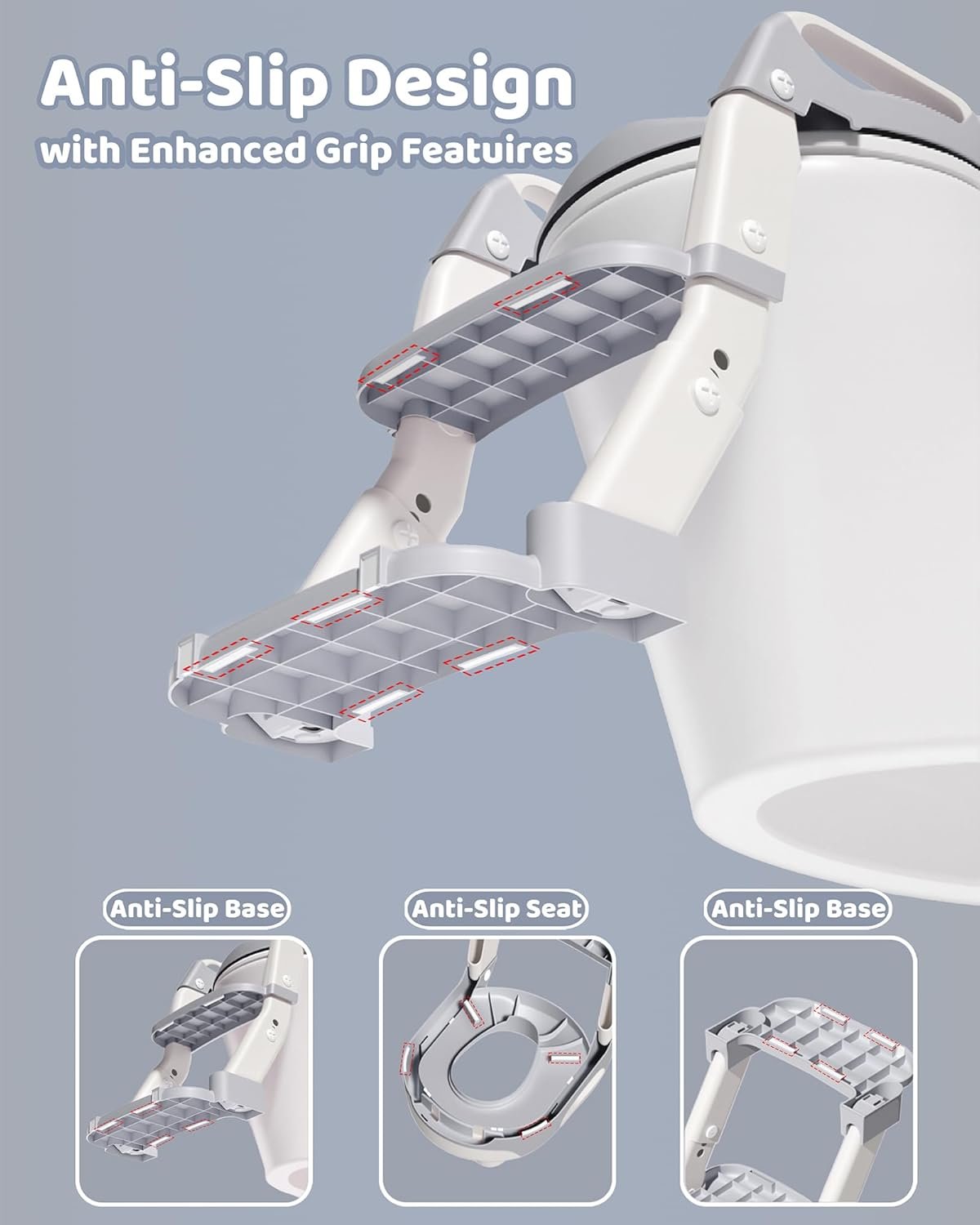 Anti-Slip Design
with Enhanced Grip Featuires

Anti-Slip Base

Anti-Slip Seat

Anti-Slip Base